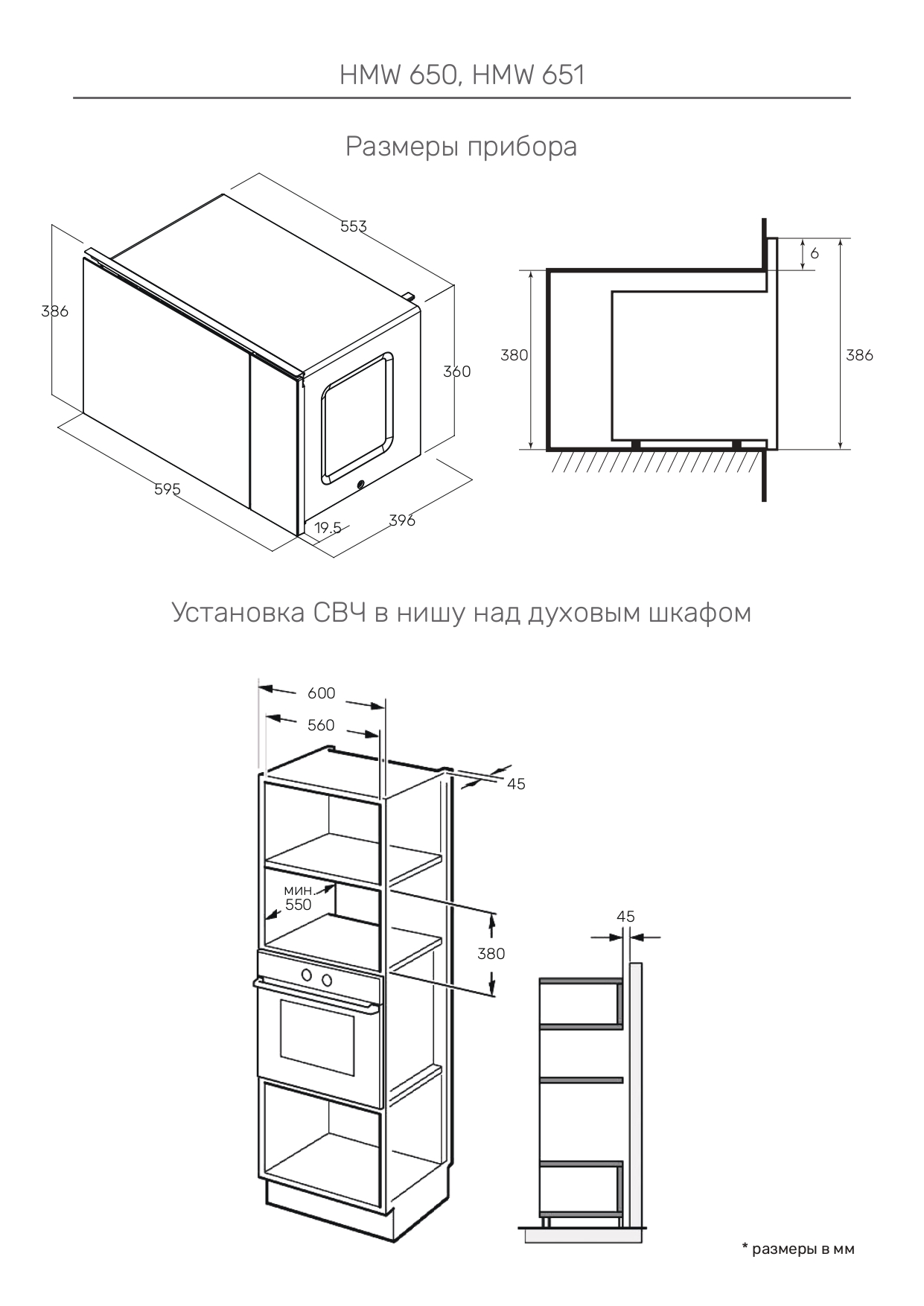 HMW 650, HMW 651

Размеры прибора

553

386

360

595

19.5

396

6

380

386

Установка СВЧ в нишу над духовым шкафом

600

560

45

мин. 550

380

45

* размеры в мм